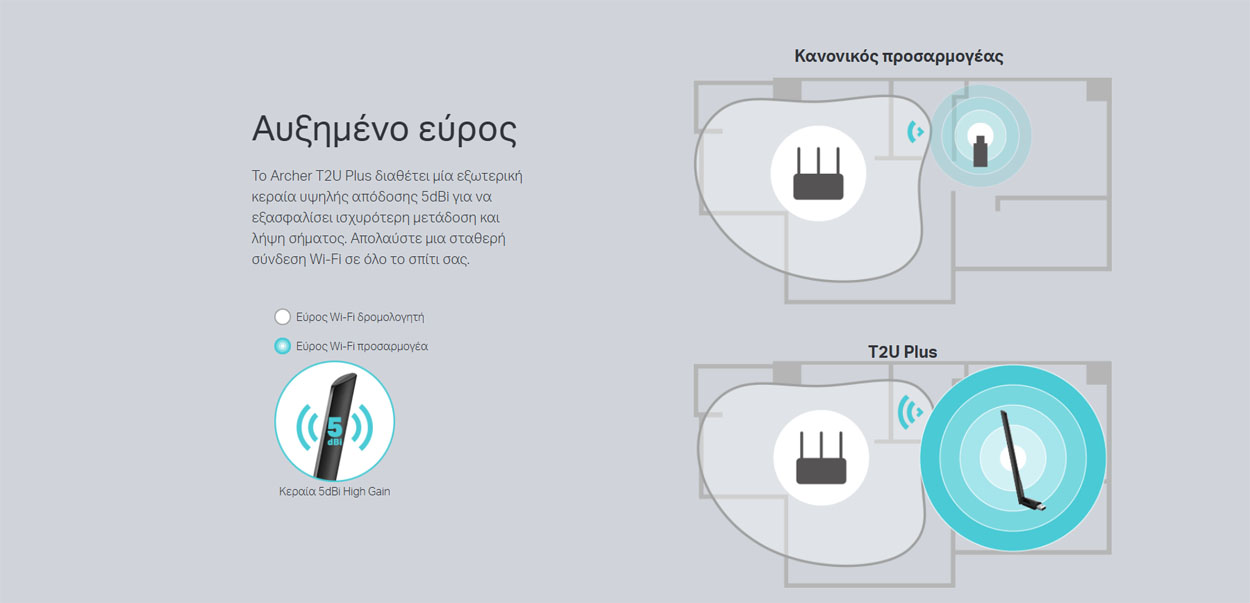 Αυξημένο εύρος

Το Archer T2U Plus διαθέτει μία εξωτερική κεραία υψηλής απόδοσης 5dBi για να εξασφαλίσει ισχυρότερη μετάδοση και λήψη σήματος. Απολαύστε μια σταθερή σύνδεση Wi-Fi σε όλο το σπίτι σας.

Εύρος Wi-Fi δρομολογητή

Εύρος Wi-Fi προσαρμογέα

5 dBi

Κεραία 5dBi High Gain

Κανονικός προσαρμογέας

T2U Plus